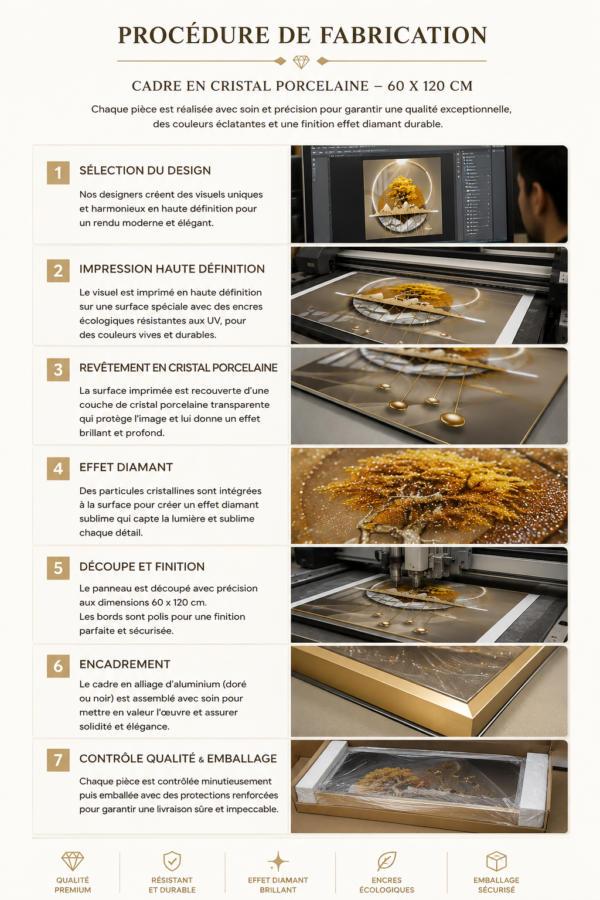 PROCÉDURE DE FABRICATION

CADRE EN CRISTAL PORCELAINE – 60 X 120 CM

Chaque pièce est réalisée avec soin et précision pour garantir une qualité exceptionnelle, des couleurs éclatantes et une finition effet diamant durable.

1 SÉLECTION DU DESIGN
Nos designers créent des visuels uniques et harmonieux en haute définition pour un rendu moderne et élégant.

2 IMPRESSION HAUTE DÉFINITION
Le visuel est imprimé en haute définition sur une surface spéciale avec des encres écologiques résistantes aux UV, pour des couleurs vives et durables.

3 REVÊTEMENT EN CRISTAL PORCELAINE
La surface imprimée est recouverte d'une couche de cristal porcelaine transparente qui protège l'image et lui donne un effet brillant et profond.

4 EFFET DIAMANT
Des particules cristallines sont intégrées à la surface pour créer un effet diamant sublime qui capte la lumière et sublime chaque détail.

5 DÉCOUPE ET FINITION
Le panneau est découpé avec précision aux dimensions 60 x 120 cm.
Les bords sont polis pour une finition parfaite et sécurisée.

6 ENCADREMENT
Le cadre en alliage d'aluminium (doré ou noir) est assemblé avec soin pour mettre en valeur l'œuvre et assurer solidité et élégance.

7 CONTRÔLE QUALITÉ & EMBALLAGE
Chaque pièce est contrôlée minutieusement puis emballée avec des protections renforcées pour garantir une livraison sûre et impeccable.

QUALITÉ PREMIUM
RÉSISTANT ET DURABLE
EFFET DIAMANT BRILLANT
ENCRES ÉCOLOGIQUES
EMBALLAGE SÉCURISÉ